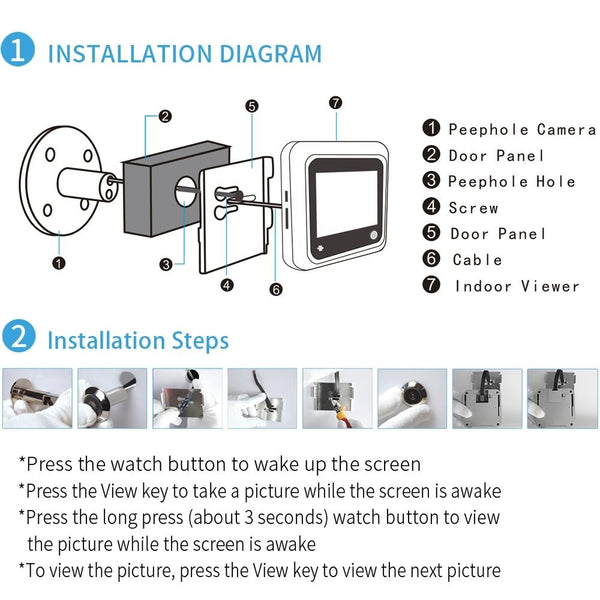 1 INSTALLATION DIAGRAM

2 5 7

1 3 4 6

1 Peephole Camera
2 Door Panel
3 Peephole Hole
4 Screw
5 Door Panel
6 Cable
7 Indoor Viewer

2 Installation Steps

*Press the watch button to wake up the screen
*Press the View key to take a picture while the screen is awake
*Press the long press (about 3 seconds) watch button to view the picture while the screen is awake
*To view the picture, press the View key to view the next picture