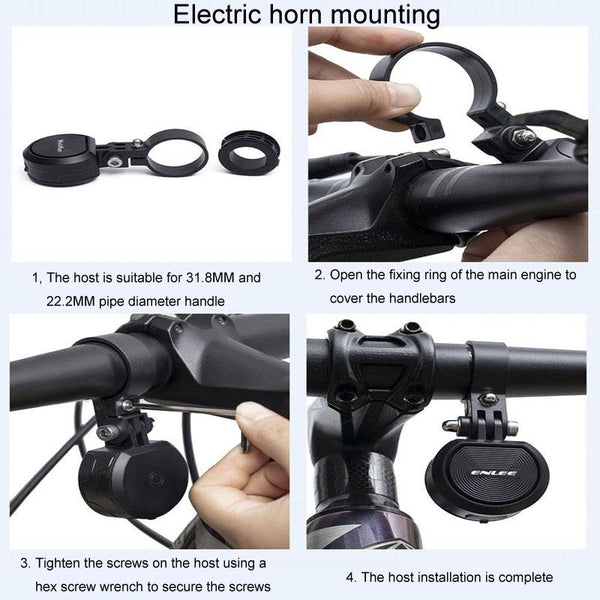 Electric horn mounting

1, The host is suitable for 31.8MM and 22.2MM pipe diameter handle

2. Open the fixing ring of the main engine to cover the handlebars

3. Tighten the screws on the host using a hex screw wrench to secure the screws

ENLEE

4. The host installation is complete