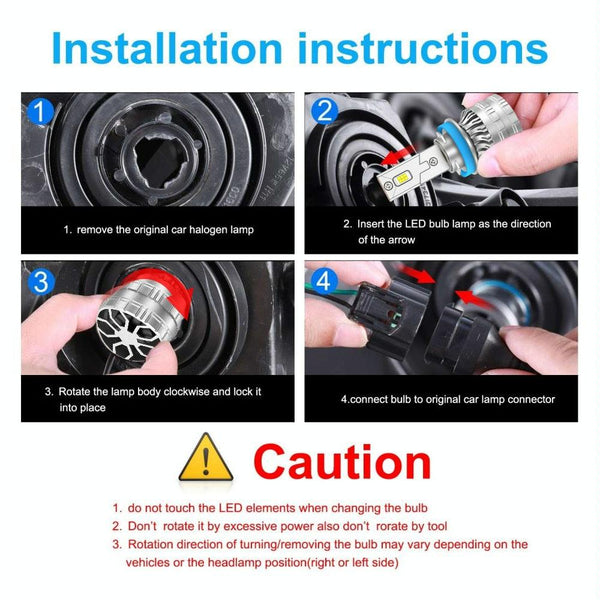 Installation instructions

1

1. remove the original car halogen lamp

2

2. Insert the LED bulb lamp as the direction of the arrow

3

3. Rotate the lamp body clockwise and lock it into place

4

4.connect bulb to original car lamp connector

Caution

1. do not touch the LED elements when changing the bulb
2. Don't rotate it by excessive power also don't rorate by tool
3. Rotation direction of turning/removing the bulb may vary depending on the vehicles or the headlamp position(right or left side)