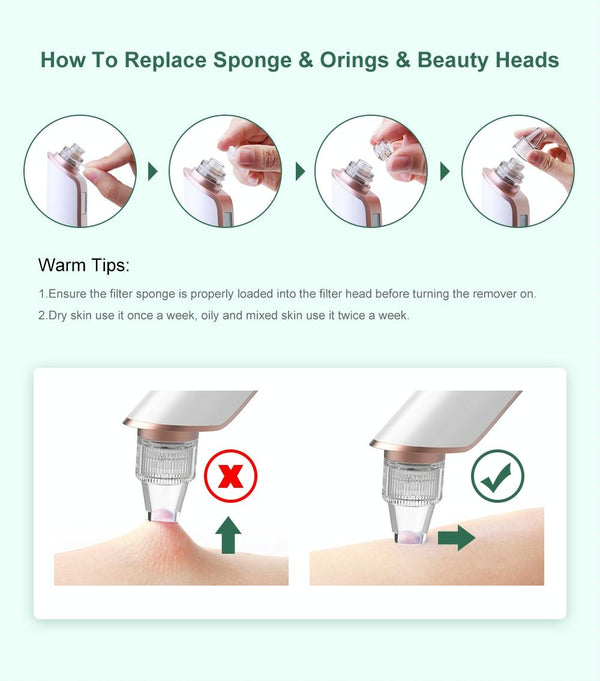 How To Replace Sponge & Orings & Beauty Heads

Warm Tips:

1.Ensure the filter sponge is properly loaded into the filter head before turning the remover on.

2.Dry skin use it once a week, oily and mixed skin use it twice a week.