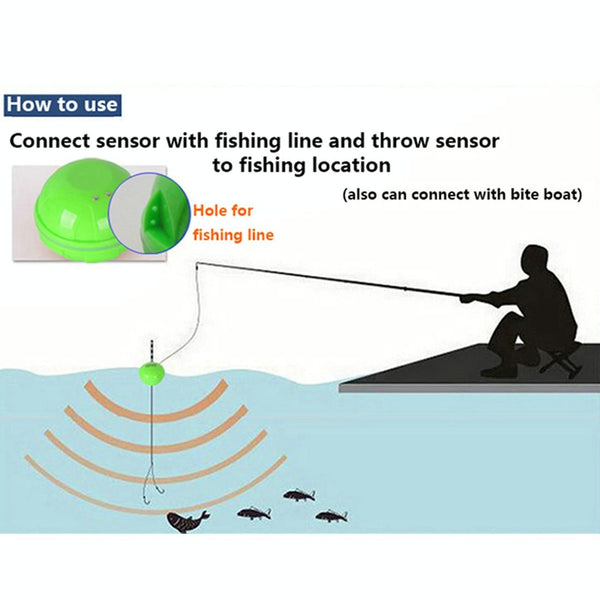 How to use

Connect sensor with fishing line and throw sensor to fishing location

(also can connect with bite boat)

Hole for fishing line