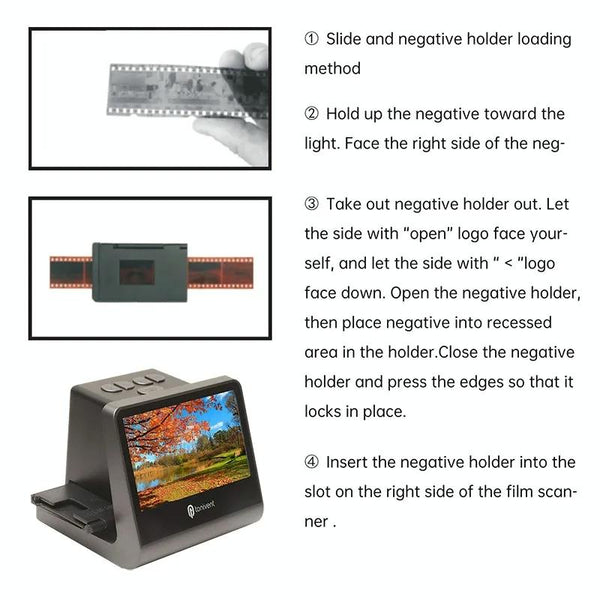 ① Slide and negative holder loading method

② Hold up the negative toward the light. Face the right side of the neg-

③ Take out negative holder out. Let the side with "open" logo face yourself, and let the side with " < "logo face down. Open the negative holder, then place negative into recessed area in the holder.Close the negative holder and press the edges so that it locks in place.

④ Insert the negative holder into the slot on the right side of the film scanner .

tonivent