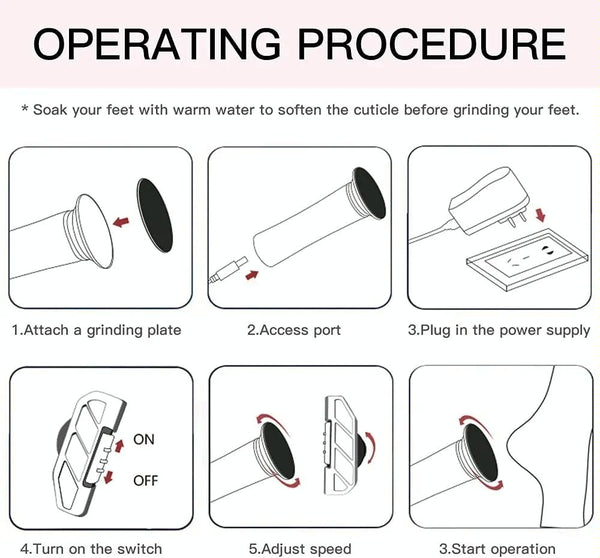 OPERATING PROCEDURE

* Soak your feet with warm water to soften the cuticle before grinding your feet.

1.Attach a grinding plate

2.Access port

3.Plug in the power supply

ON

OFF

4.Turn on the switch

5.Adjust speed

3.Start operation