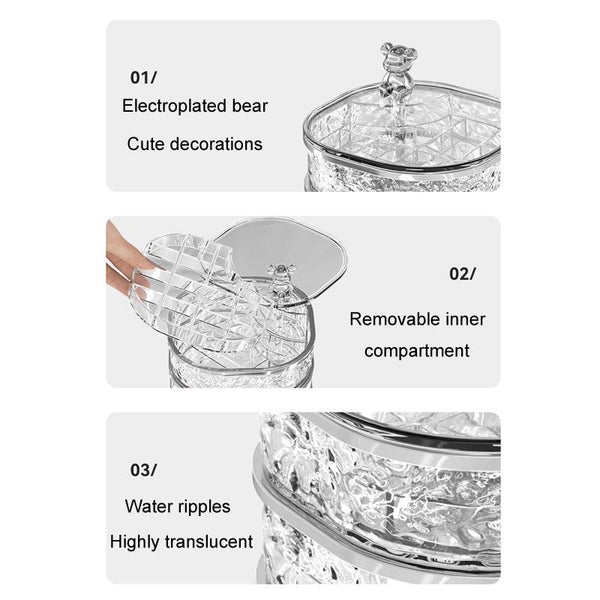 01/
Electroplated bear
Cute decorations

02/
Removable inner compartment

03/
Water ripples
Highly translucent