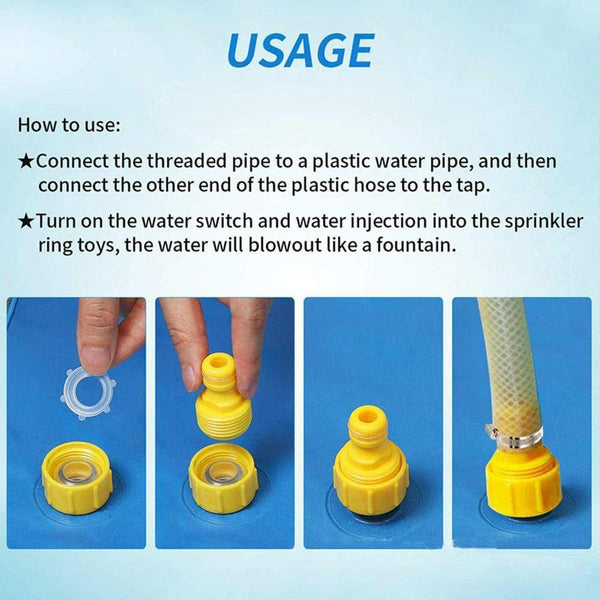 USAGE

How to use:

★Connect the threaded pipe to a plastic water pipe, and then connect the other end of the plastic hose to the tap.

★Turn on the water switch and water injection into the sprinkler ring toys, the water will blowout like a fountain.