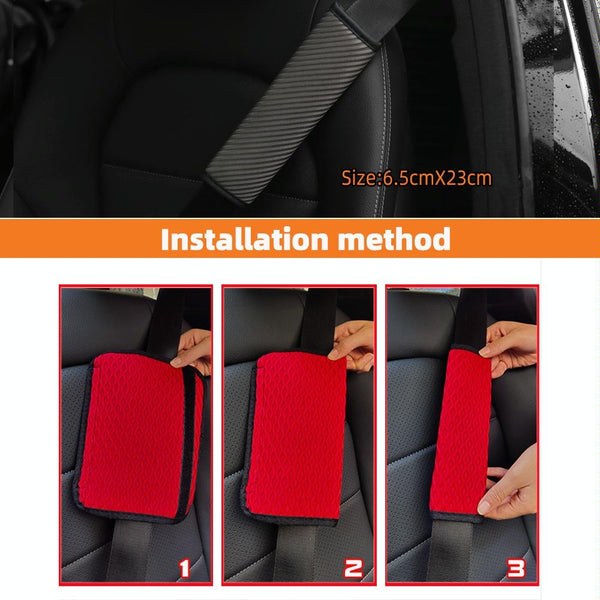 Size:6.5cmX23cm

Installation method

1

2

3