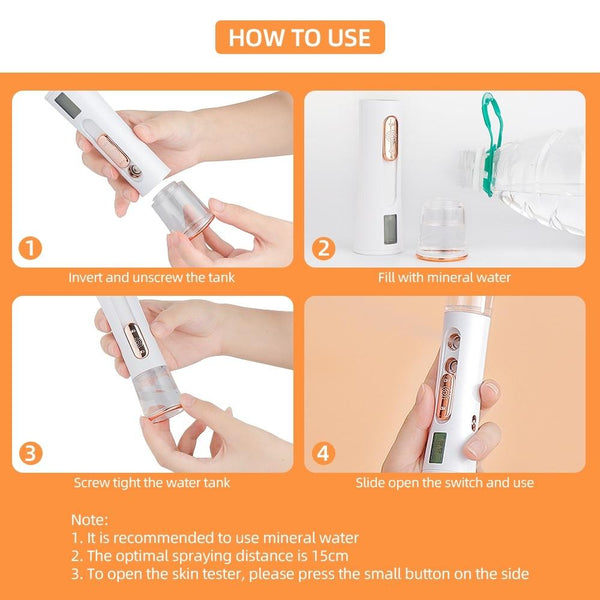 HOW TO USE

1

Invert and unscrew the tank

2

Fill with mineral water

3

Screw tight the water tank

4

Slide open the switch and use

Note:
1. It is recommended to use mineral water
2. The optimal spraying distance is 15cm
3. To open the skin tester, please press the small button on the side