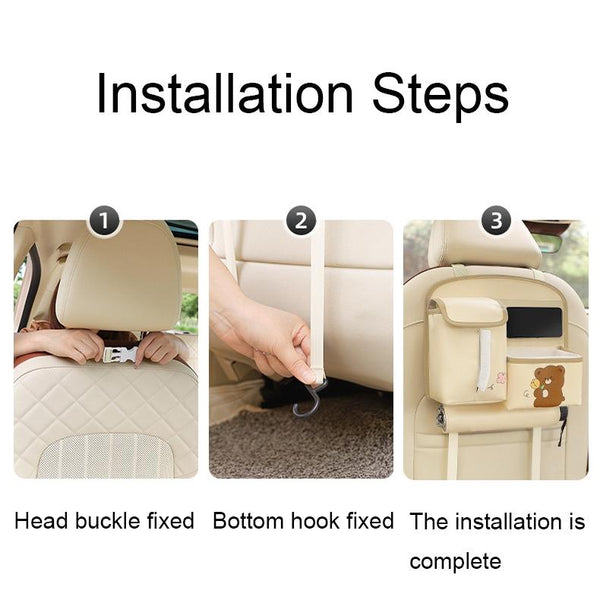 Installation Steps

1

2

3

Head buckle fixed

Bottom hook fixed

The installation is complete