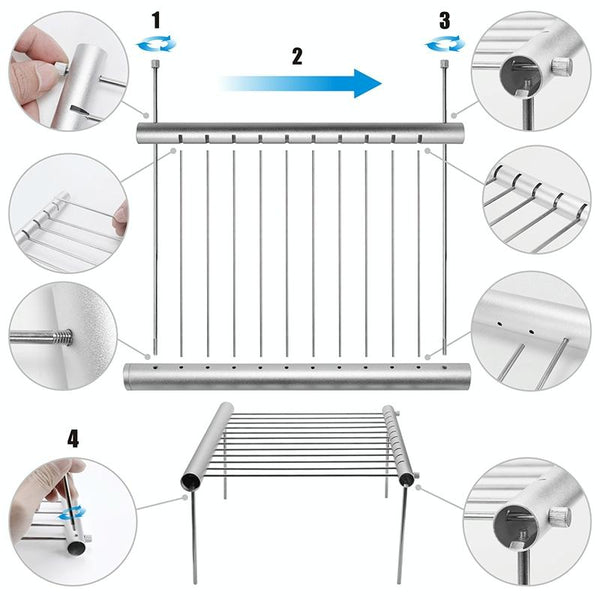 1

2

3

4