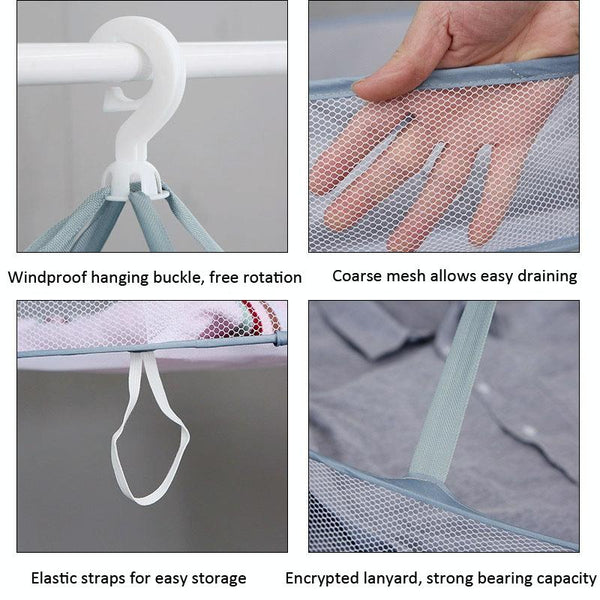 Windproof hanging buckle, free rotation

Coarse mesh allows easy draining

Elastic straps for easy storage

Encrypted lanyard, strong bearing capacity