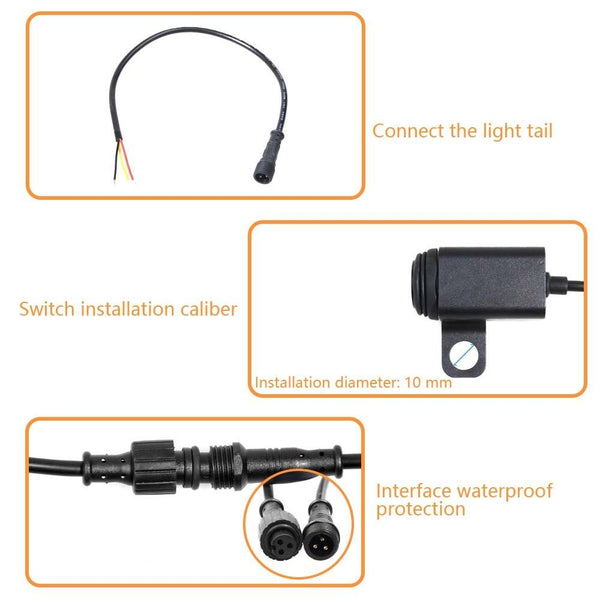 Connect the light tail

Switch installation caliber

Installation diameter: 10 mm

Interface waterproof protection