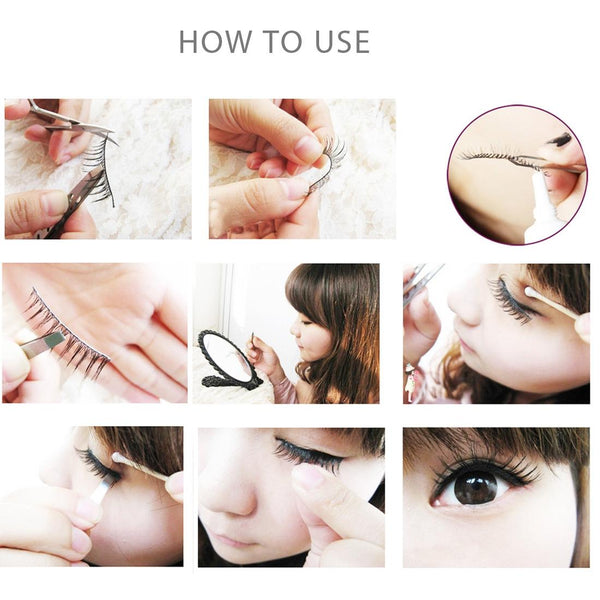 HOW TO USE