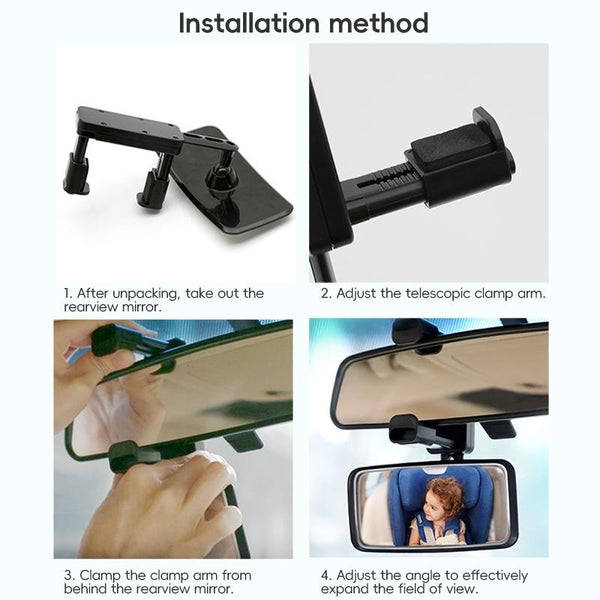 Installation method

1. After unpacking, take out the rearview mirror.

2. Adjust the telescopic clamp arm.

3. Clamp the clamp arm from behind the rearview mirror.

4. Adjust the angle to effectively expand the field of view.