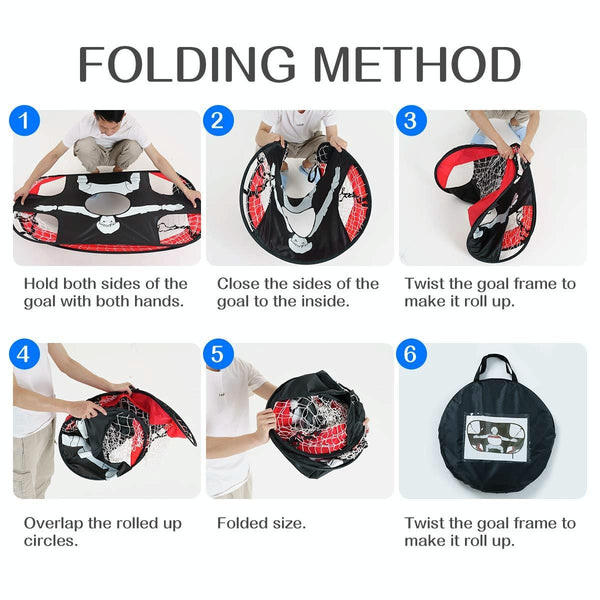 FOLDING METHOD

1

Hold both sides of the goal with both hands.

2

Close the sides of the goal to the inside.

3

Twist the goal frame to make it roll up.

4

Overlap the rolled up circles.

5

Folded size.

6

Twist the goal frame to make it roll up.