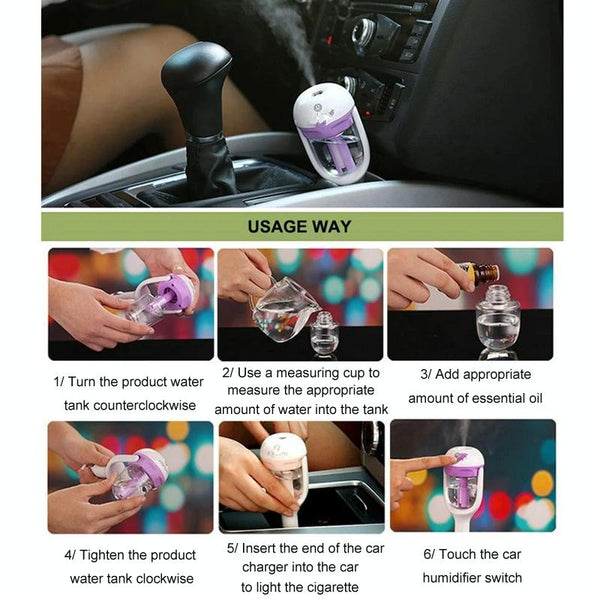 USAGE WAY

1/ Turn the product water tank counterclockwise

2/ Use a measuring cup to measure the appropriate amount of water into the tank

3/ Add appropriate amount of essential oil

4/ Tighten the product water tank clockwise

5/ Insert the end of the car charger into the car to light the cigarette

6/ Touch the car humidifier switch