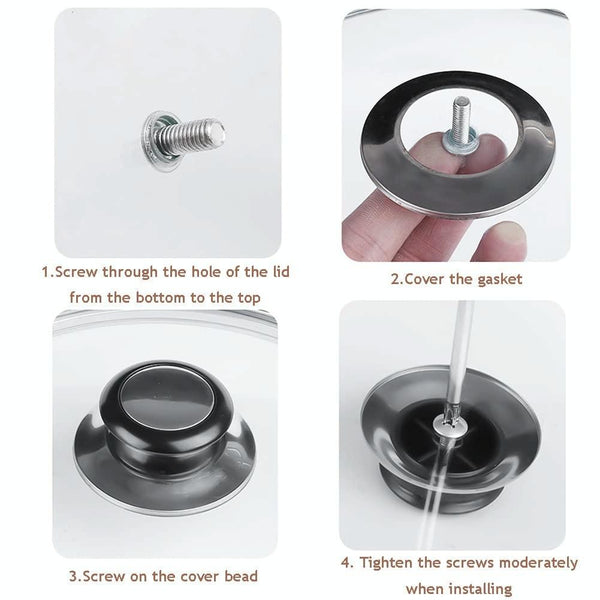 1.Screw through the hole of the lid from the bottom to the top

2.Cover the gasket

3.Screw on the cover bead

4. Tighten the screws moderately when installing