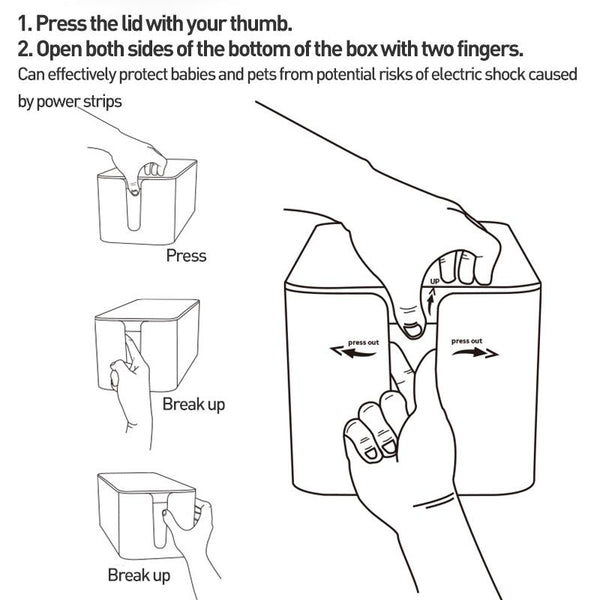 1. Press the lid with your thumb.
2. Open both sides of the bottom of the box with two fingers.
Can effectively protect babies and pets from potential risks of electric shock caused by power strips

Press

Break up

Break up

UP

press out

press out