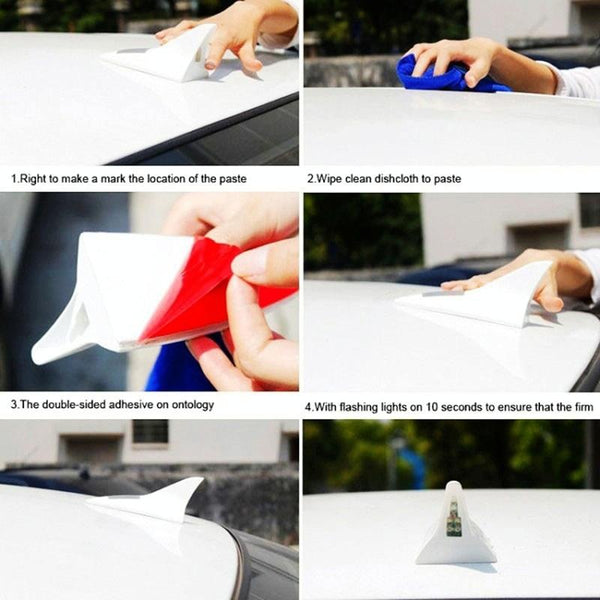 1.Right to make a mark the location of the paste

2.Wipe clean dishcloth to paste

3.The double-sided adhesive on ontology

4.With flashing lights on 10 seconds to ensure that the firm