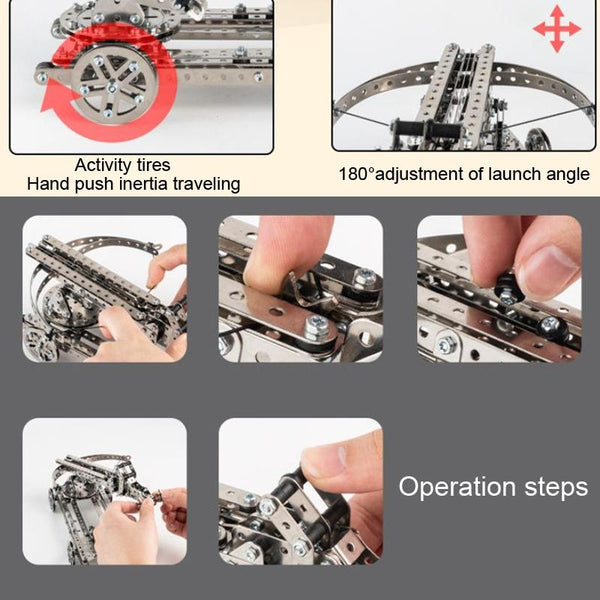 Activity tires
Hand push inertia traveling

180°adjustment of launch angle

Operation steps