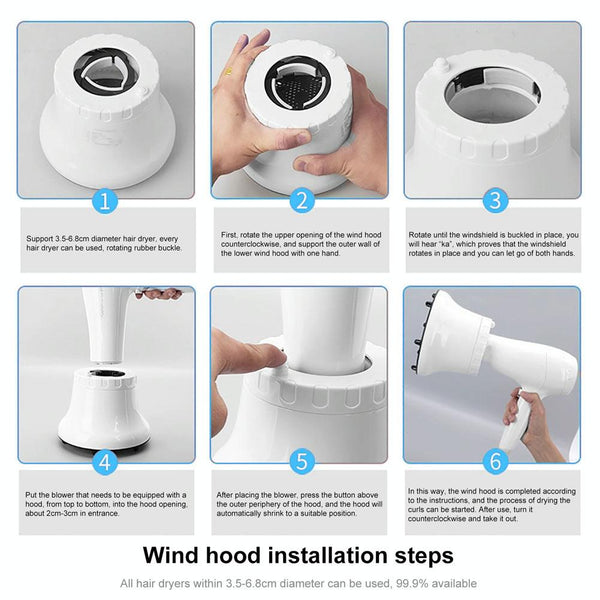 1

Support 3.5-6.8cm diameter hair dryer, every hair dryer can be used, rotating rubber buckle.

2

First, rotate the upper opening of the wind hood counterclockwise, and support the outer wall of the lower wind hood with one hand.

3

Rotate until the windshield is buckled in place, you will hear "ka", which proves that the windshield rotates in place and you can let go of both hands.

4

Put the blower that needs to be equipped with a hood, from top to bottom, into the hood opening, about 2cm-3cm in entrance.

5

After placing the blower, press the button above the outer periphery of the hood, and the hood will automatically shrink to a suitable position.

6

In this way, the wind hood is completed according to the instructions, and the process of drying the curls can be started. After use, turn it counterclockwise and take it out.

Wind hood installation steps

All hair dryers within 3.5-6.8cm diameter can be used, 99.9% available