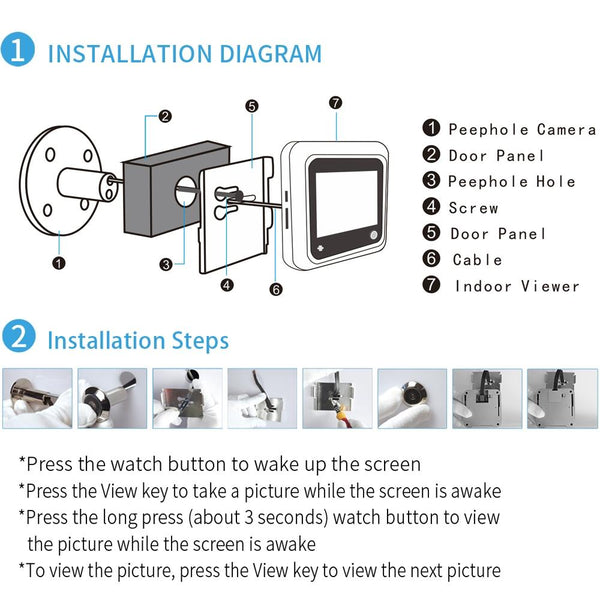 1 INSTALLATION DIAGRAM

2
5
7
1
3
4
6

1 Peephole Camera
2 Door Panel
3 Peephole Hole
4 Screw
5 Door Panel
6 Cable
7 Indoor Viewer

2 Installation Steps

*Press the watch button to wake up the screen
*Press the View key to take a picture while the screen is awake
*Press the long press (about 3 seconds) watch button to view the picture while the screen is awake
*To view the picture, press the View key to view the next picture