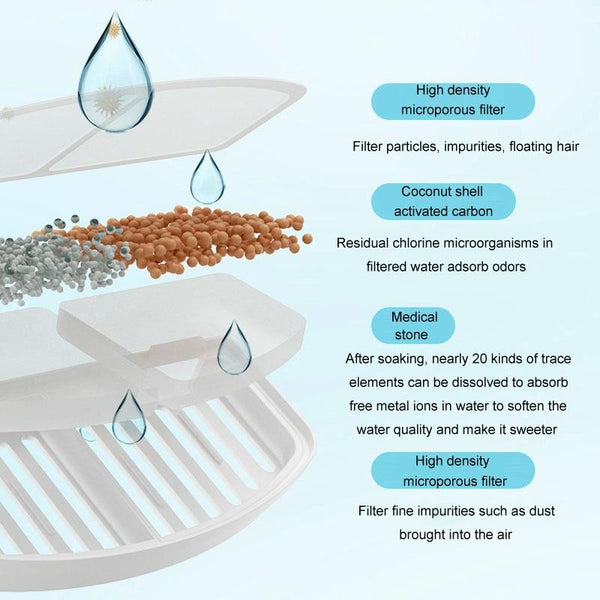 High density microporous filter

Filter particles, impurities, floating hair

Coconut shell activated carbon

Residual chlorine microorganisms in filtered water adsorb odors

Medical stone

After soaking, nearly 20 kinds of trace elements can be dissolved to absorb free metal ions in water to soften the water quality and make it sweeter

High density microporous filter

Filter fine impurities such as dust brought into the air