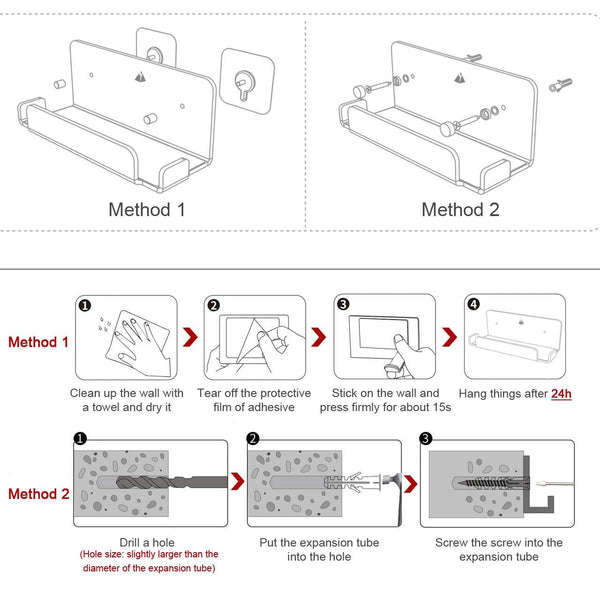 Method 1

Method 2

Method 1

1
Clean up the wall with a towel and dry it

2
Tear off the protective film of adhesive

3
Stick on the wall and press firmly for about 15s

4
Hang things after 24h

Method 2

1
Drill a hole
(Hole size: slightly larger than the diameter of the expansion tube)

2
Put the expansion tube into the hole

3
Screw the screw into the expansion tube