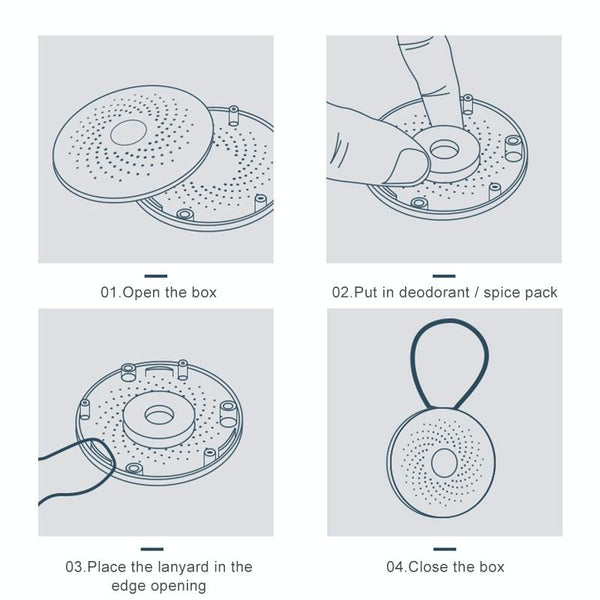 01.Open the box

02.Put in deodorant / spice pack

03.Place the lanyard in the edge opening

04.Close the box