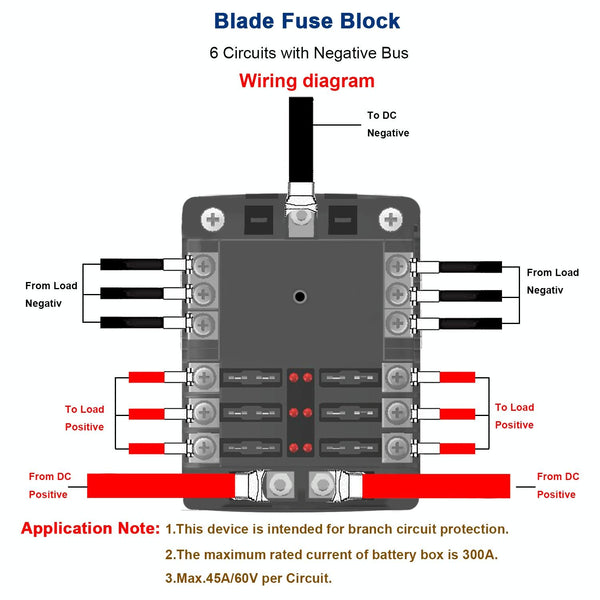 Blade Fuse Block

6 Circuits with Negative Bus

Wiring diagram

To DC Negative

From Load Negativ

From Load Negativ

To Load Positive

To Load Positive

From DC Positive

From DC Positive

Application Note: 1.This device is intended for branch circuit protection.

2.The maximum rated current of battery box is 300A.

3.Max.45A/60V per Circuit.