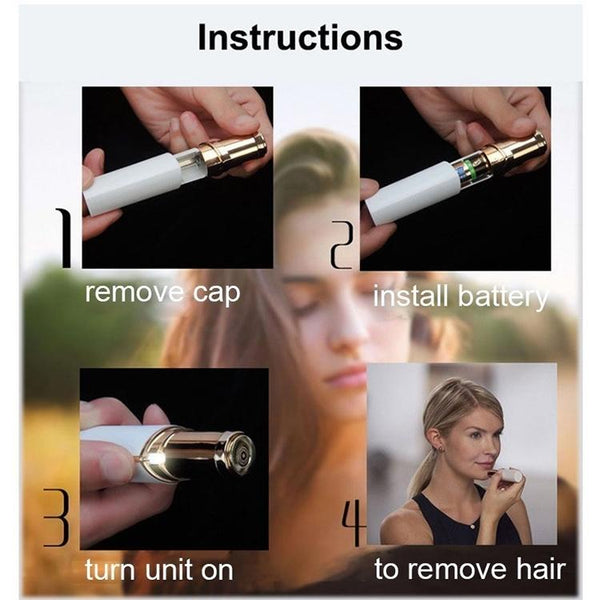 Instructions

1
remove cap

2
install battery

3
turn unit on

4
to remove hair