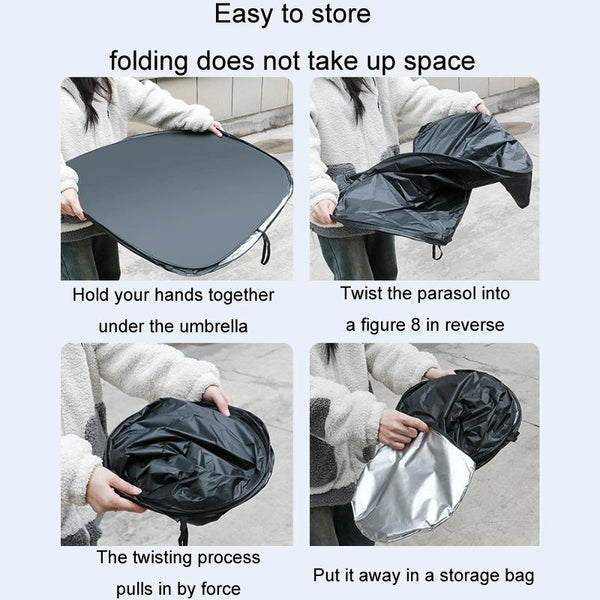 Easy to store

folding does not take up space

Hold your hands together under the umbrella

Twist the parasol into a figure 8 in reverse

The twisting process pulls in by force

Put it away in a storage bag