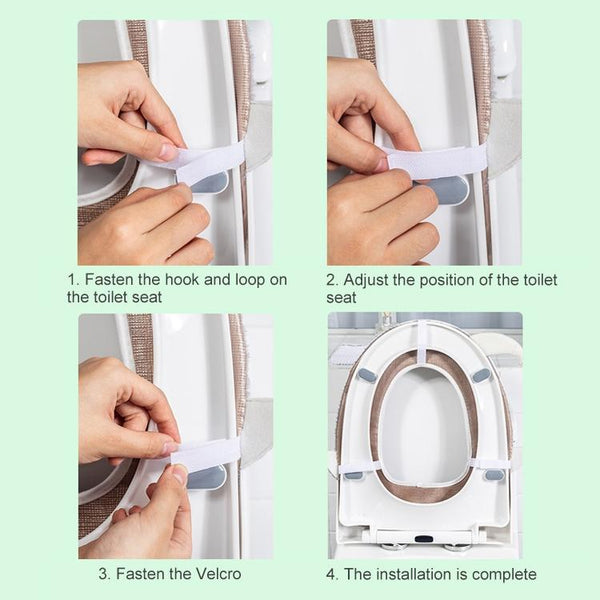 1. Fasten the hook and loop on the toilet seat

2. Adjust the position of the toilet seat

3. Fasten the Velcro

4. The installation is complete