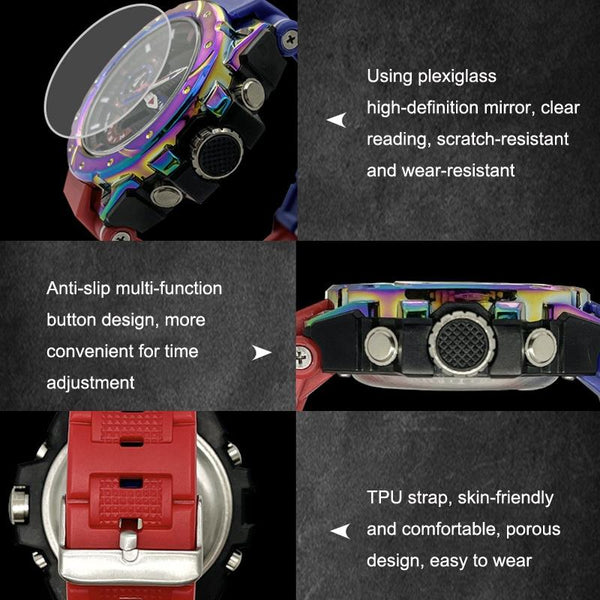 Using plexiglass high-definition mirror, clear reading, scratch-resistant and wear-resistant

Anti-slip multi-function button design, more convenient for time adjustment

TPU strap, skin-friendly and comfortable, porous design, easy to wear