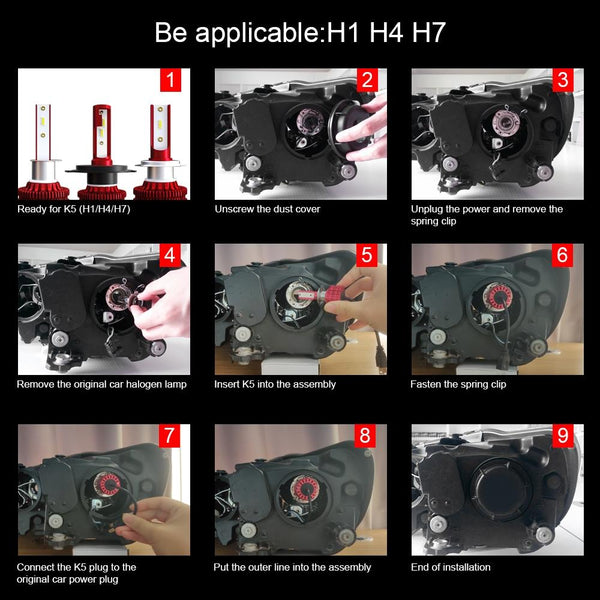 Be applicable:H1 H4 H7

1
Ready for K5 (H1/H4/H7)

2
Unscrew the dust cover

3
Unplug the power and remove the spring clip

4
Remove the original car halogen lamp

5
Insert K5 into the assembly

6
Fasten the spring clip

7
Connect the K5 plug to the original car power plug

8
Put the outer line into the assembly

9
End of installation