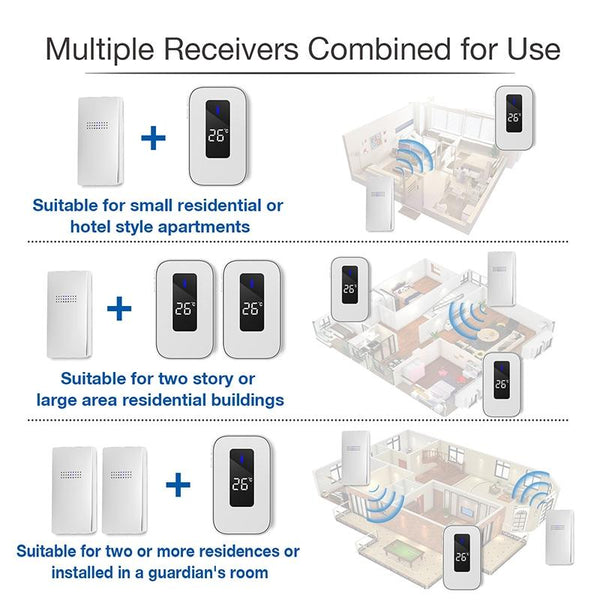 Multiple Receivers Combined for Use

+

26℃

26℃

Suitable for small residential or hotel style apartments

+

26℃

26℃

26℃

26℃

Suitable for two story or large area residential buildings

+

26℃

26℃

Suitable for two or more residences or installed in a guardian's room