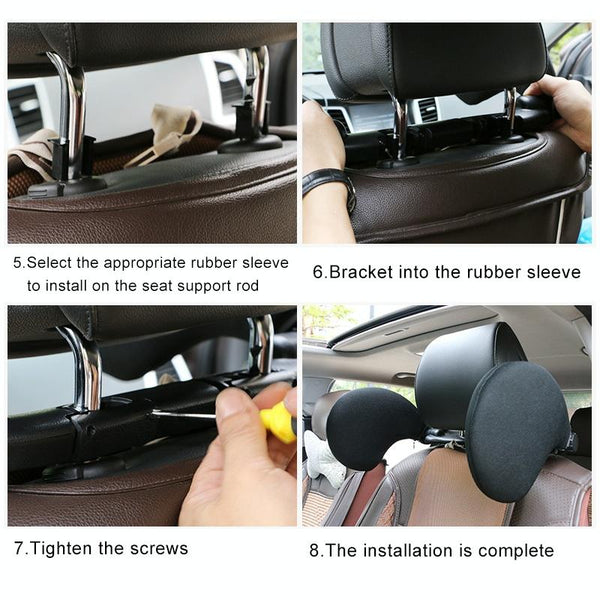 5.Select the appropriate rubber sleeve to install on the seat support rod

6.Bracket into the rubber sleeve

7.Tighten the screws

8.The installation is complete