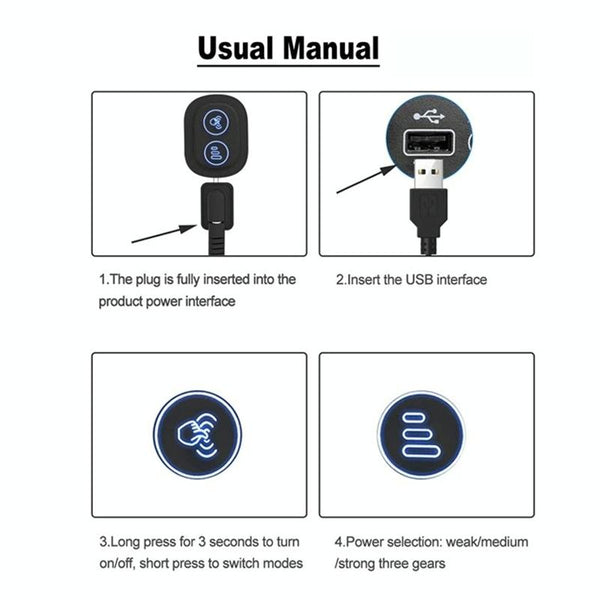 Usual Manual

1.The plug is fully inserted into the product power interface

2.Insert the USB interface

3.Long press for 3 seconds to turn on/off, short press to switch modes

4.Power selection: weak/medium /strong three gears