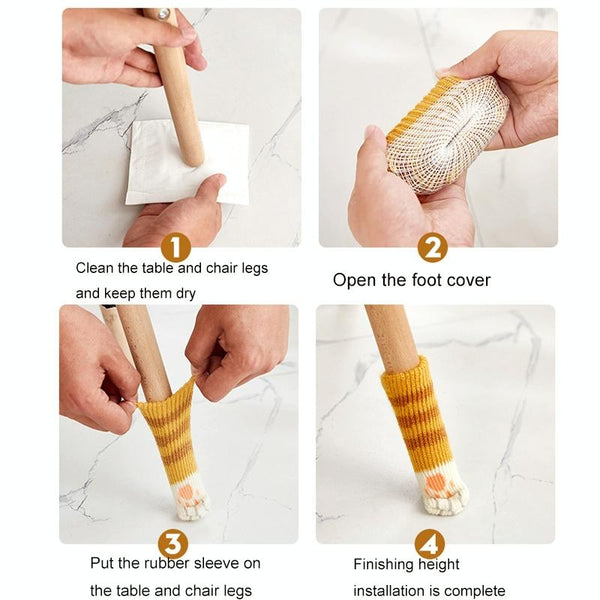 1

Clean the table and chair legs and keep them dry

2

Open the foot cover

3

Put the rubber sleeve on the table and chair legs

4

Finishing height installation is complete