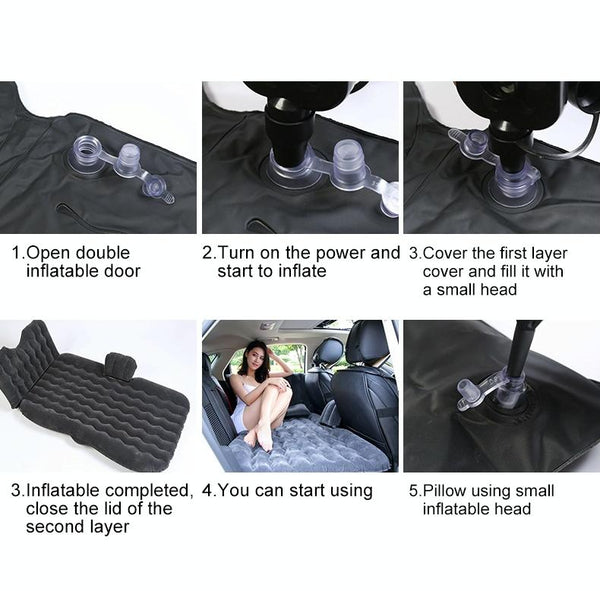 1.Open double inflatable door

2.Turn on the power and start to inflate

3.Cover the first layer cover and fill it with a small head

3.Inflatable completed, close the lid of the second layer

4.You can start using

5.Pillow using small inflatable head