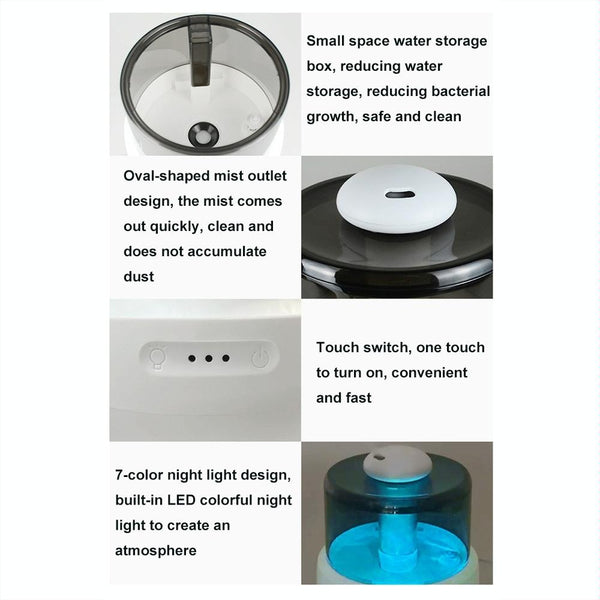 Small space water storage box, reducing water storage, reducing bacterial growth, safe and clean

Oval-shaped mist outlet design, the mist comes out quickly, clean and does not accumulate dust

Touch switch, one touch to turn on, convenient and fast

7-color night light design, built-in LED colorful night light to create an atmosphere