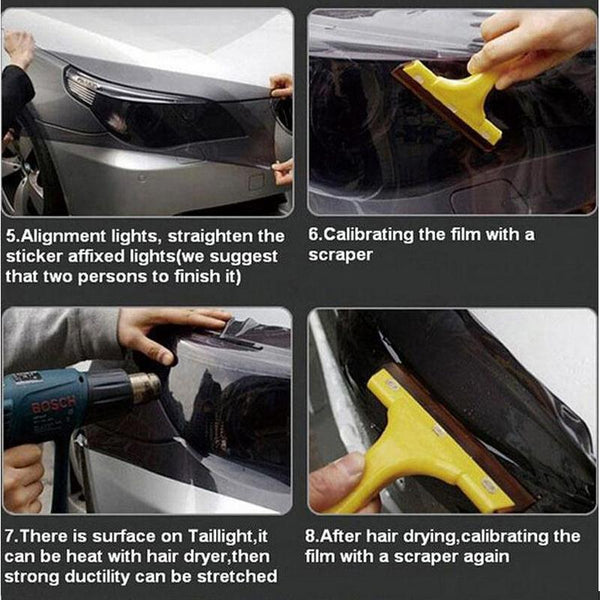 5.Alignment lights, straighten the sticker affixed lights(we suggest that two persons to finish it)

6.Calibrating the film with a scraper

BOSCH

7.There is surface on Taillight,it can be heat with hair dryer,then strong ductility can be stretched

8.After hair drying,calibrating the film with a scraper again