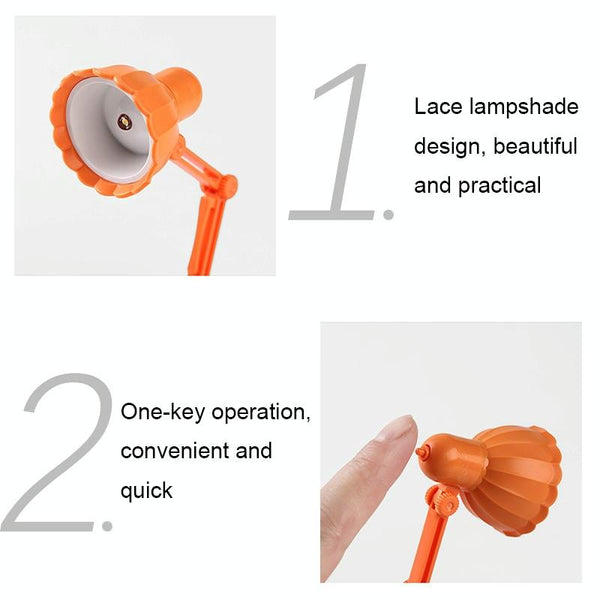 1.

Lace lampshade design, beautiful and practical

2.

One-key operation, convenient and quick