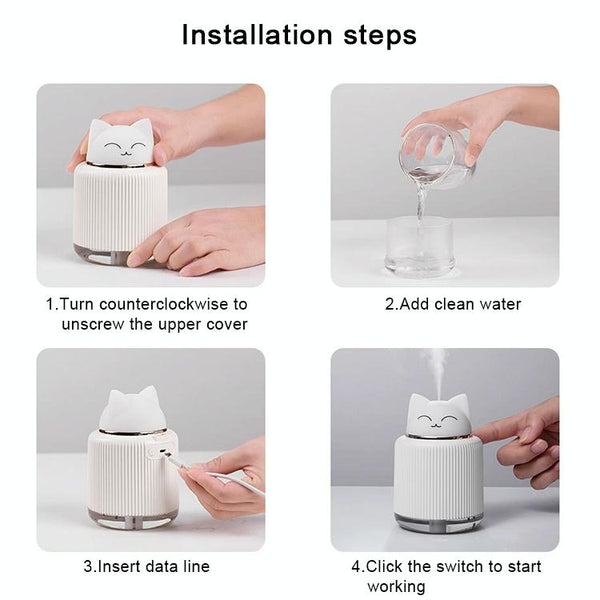 Installation steps

1.Turn counterclockwise to unscrew the upper cover

2.Add clean water

3.Insert data line

4.Click the switch to start working