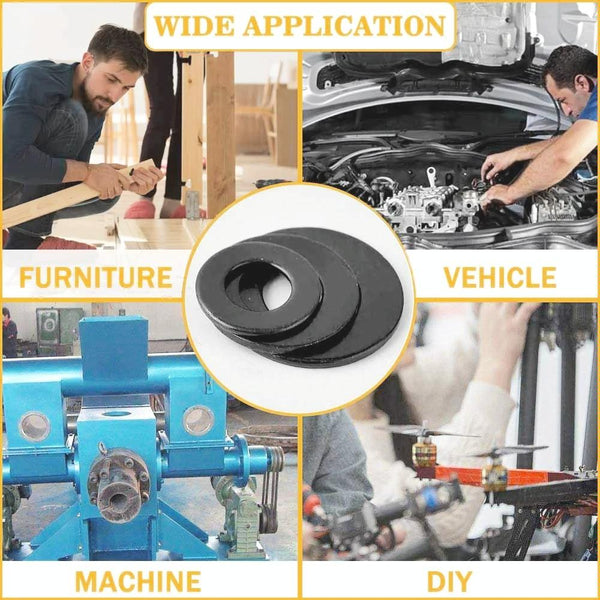 WIDE APPLICATION

FURNITURE

VEHICLE

MACHINE

DIY