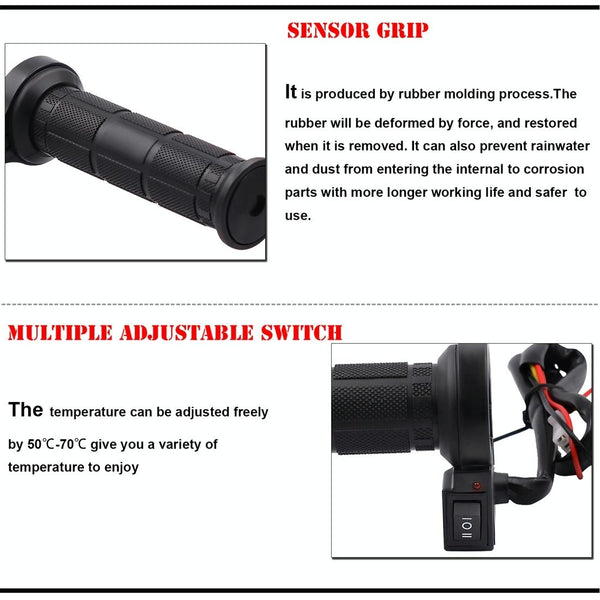 SENSOR GRIP

It is produced by rubber molding process.The rubber will be deformed by force, and restored when it is removed. It can also prevent rainwater and dust from entering the internal to corrosion parts with more longer working life and safer to use.

MULTIPLE ADJUSTABLE SWITCH

The temperature can be adjusted freely by 50℃-70℃ give you a variety of temperature to enjoy

I O II