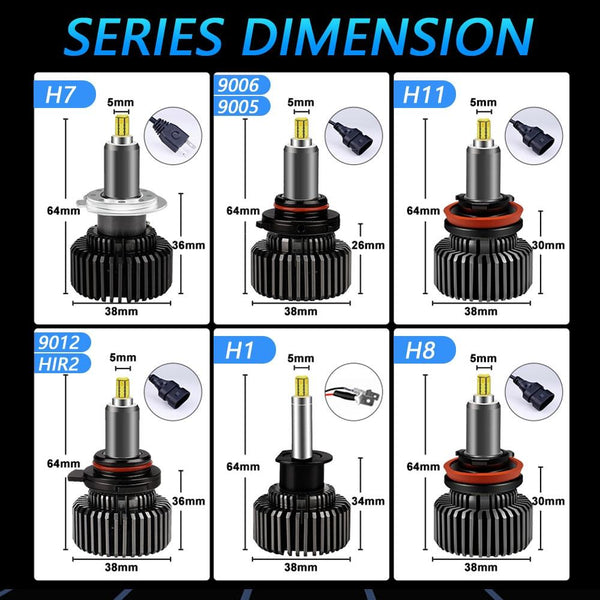 SERIES DIMENSION

H7
5mm
64mm
36mm
38mm

9006
9005
5mm
64mm
26mm
38mm

H11
5mm
64mm
30mm
38mm

9012
HIR2
5mm
64mm
36mm
38mm

H1
5mm
64mm
34mm
38mm

H8
5mm
64mm
30mm
38mm