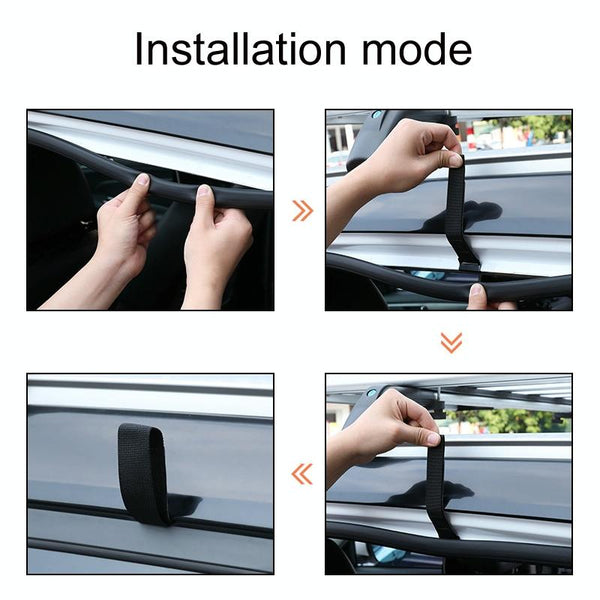 Installation mode