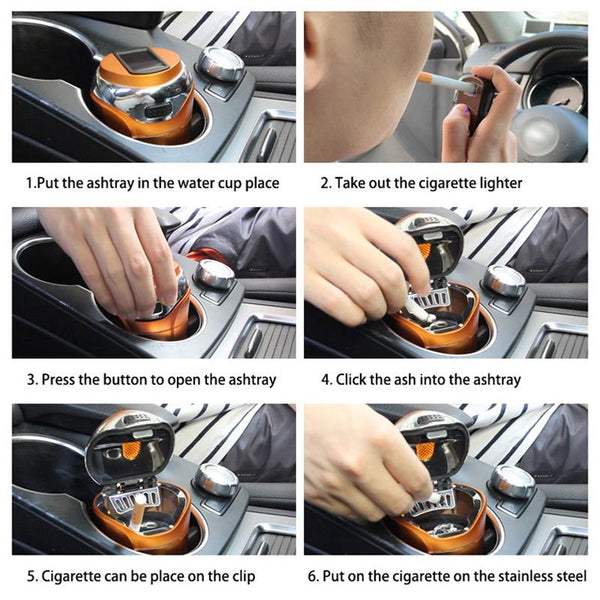 1.Put the ashtray in the water cup place

2. Take out the cigarette lighter

3. Press the button to open the ashtray

4. Click the ash into the ashtray

5. Cigarette can be place on the clip

6. Put on the cigarette on the stainless steel