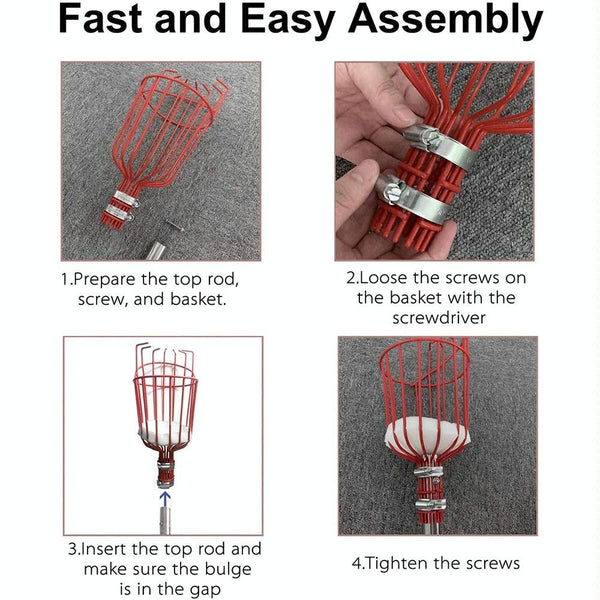 Fast and Easy Assembly

1.Prepare the top rod, screw, and basket.

2.Loose the screws on the basket with the screwdriver

3.Insert the top rod and make sure the bulge is in the gap

4.Tighten the screws