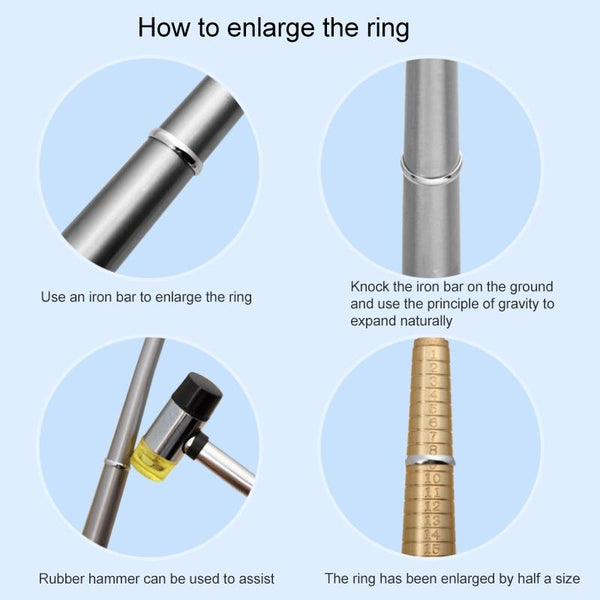 How to enlarge the ring

Use an iron bar to enlarge the ring

Knock the iron bar on the ground and use the principle of gravity to expand naturally

Rubber hammer can be used to assist

1
2
3
4
5
6
7
8
10
11
12
13
14
15

The ring has been enlarged by half a size